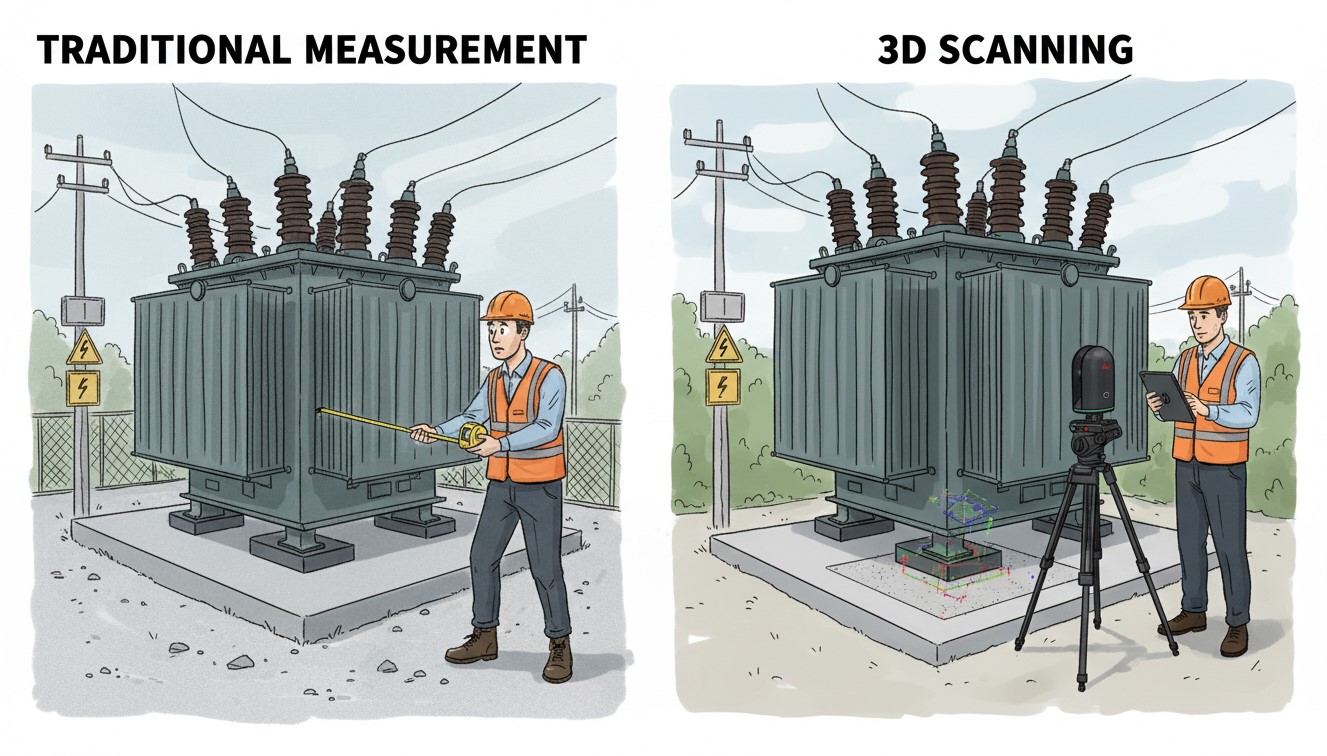 TRADITIONAL MEASUREMENT

3D SCANNING